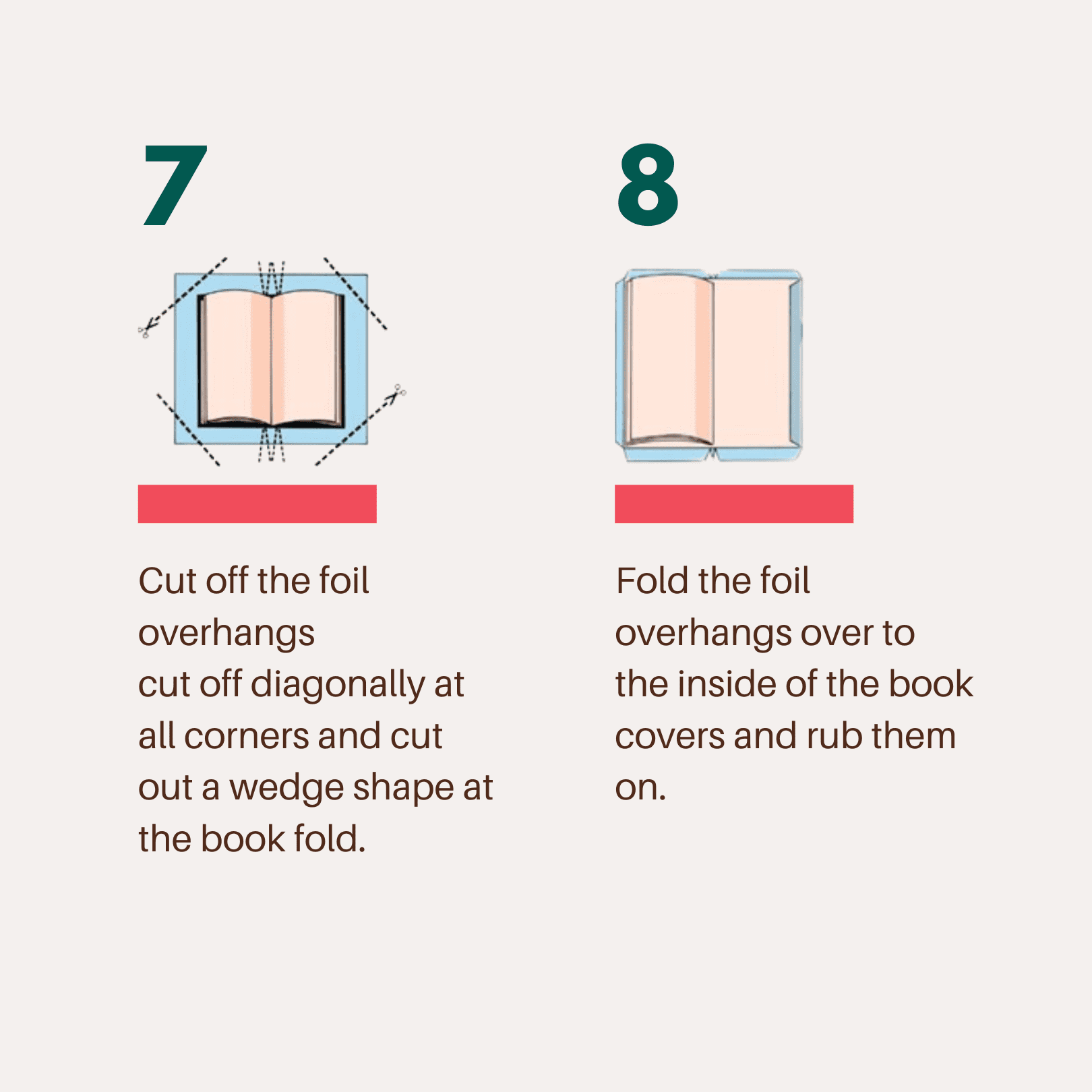 7

Cut off the foil overhangs cut off diagonally at all corners and cut out a wedge shape at the book fold.

8

Fold the foil overhangs over to the inside of the book covers and rub them on.