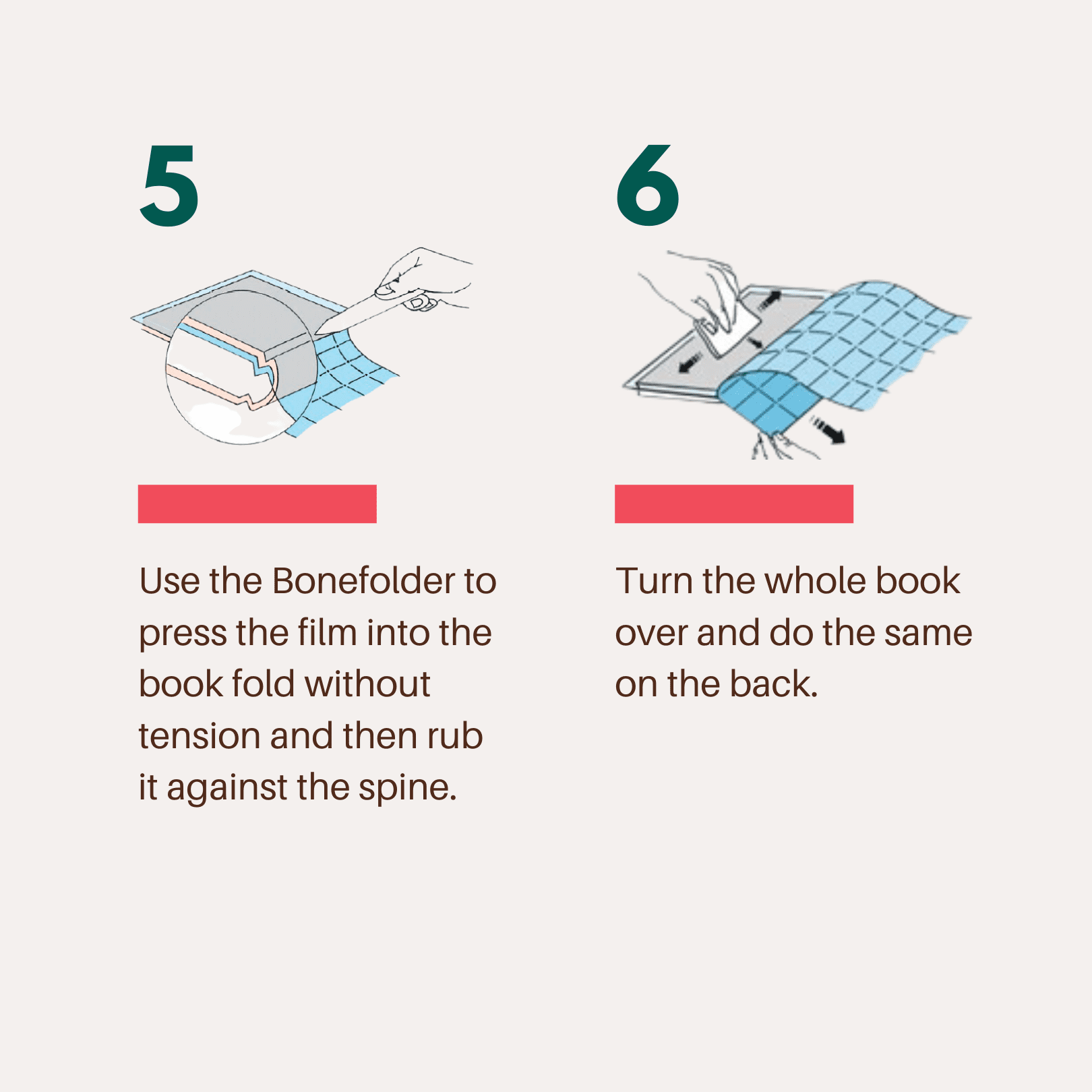 5

Use the Bonefolder to press the film into the book fold without tension and then rub it against the spine.

6

Turn the whole book over and do the same on the back.