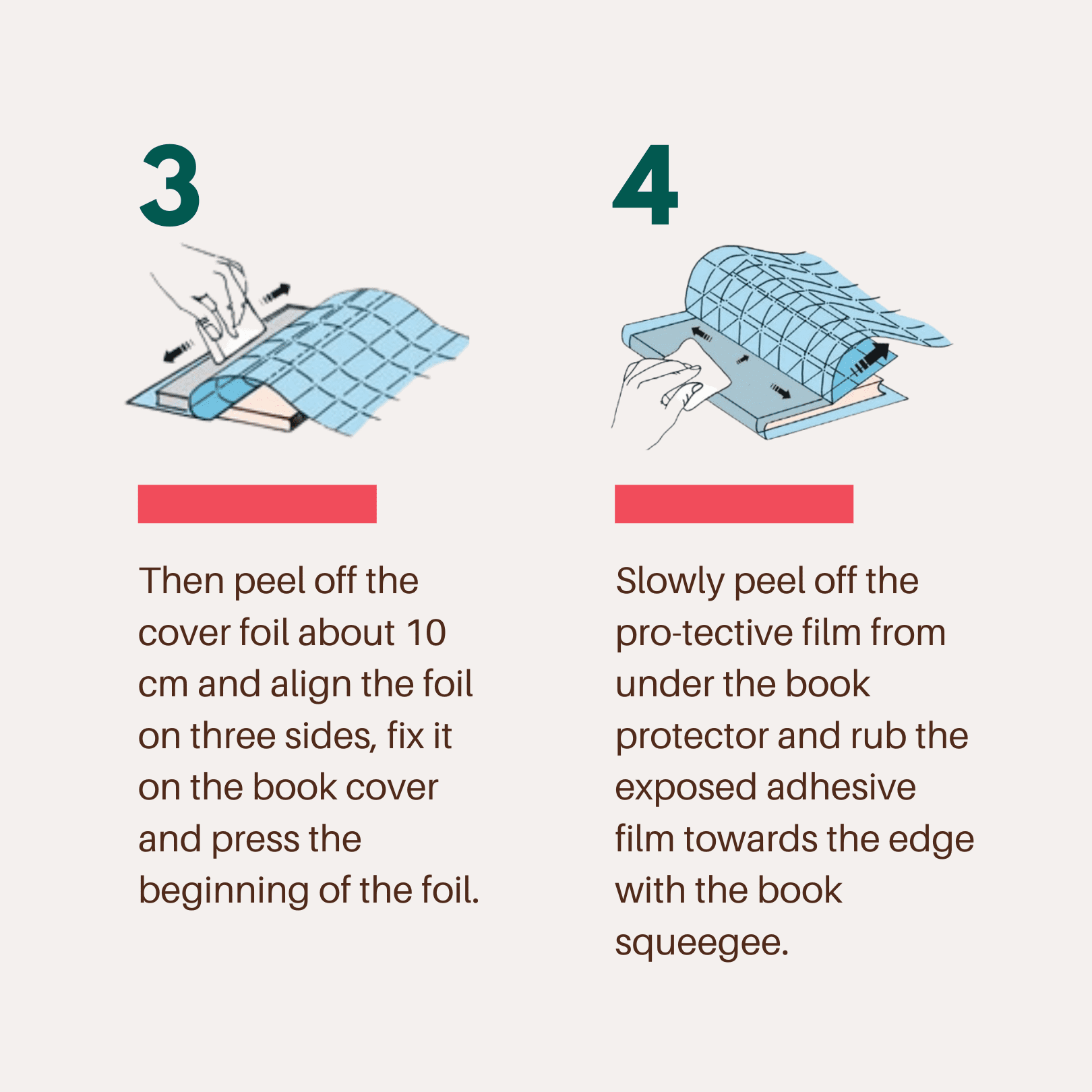 3

Then peel off the cover foil about 10 cm and align the foil on three sides, fix it on the book cover and press the beginning of the foil.

4

Slowly peel off the pro-tective film from under the book protector and rub the exposed adhesive film towards the edge with the book squeegee.