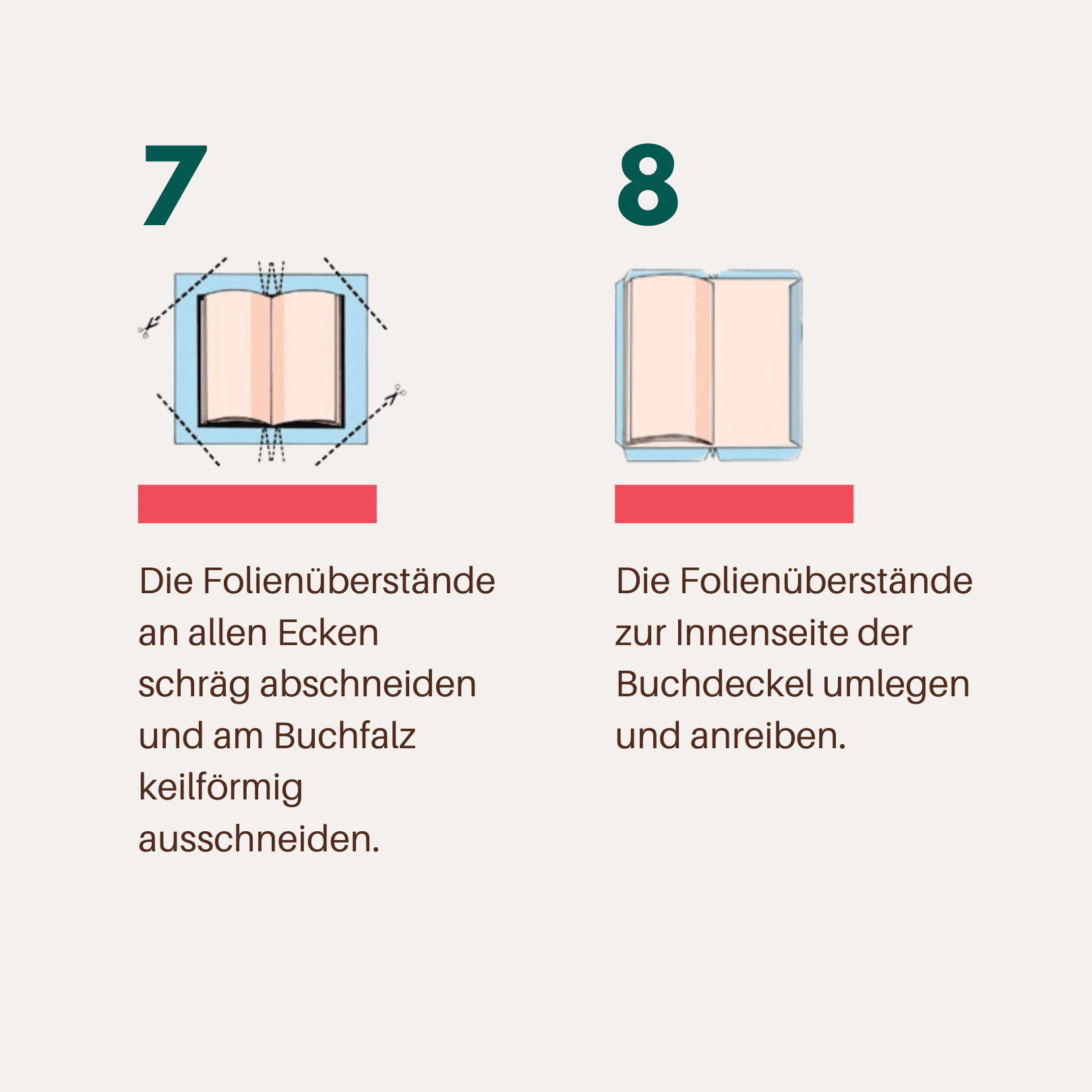 7

Die Folienüberstände an allen Ecken schräg abschneiden und am Buchfalz keilförmig ausschneiden.

8

Die Folienüberstände zur Innenseite der Buchdeckel umlegen und anreiben.